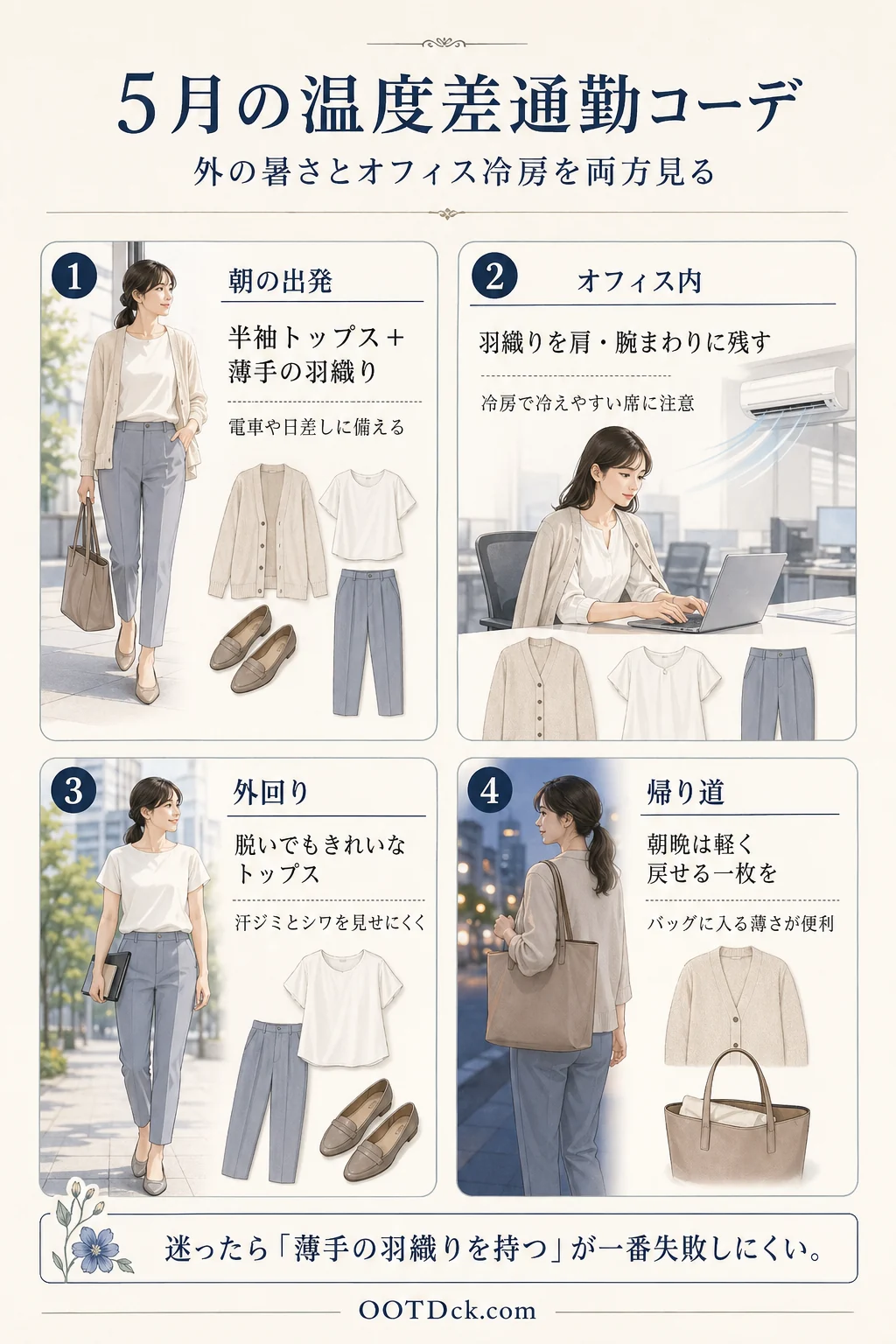 5月の温度差通勤コーデ

外の暑さとオフィス冷房を両方見る

1

朝の出発

半袖トップス＋薄手の羽織り

電車や日差しに備える

2

オフィス内

羽織りを肩・腕まわりに残す

冷房で冷えやすい席に注意

3

外回り

脱いでもきれいなトップス

汗ジミとシワを見せにくく

4

帰り道

朝晩は軽く戻せる一枚を

バッグに入る薄さが便利

迷ったら「薄手の羽織りを持つ」が一番失敗しにくい。

OOTDck.com